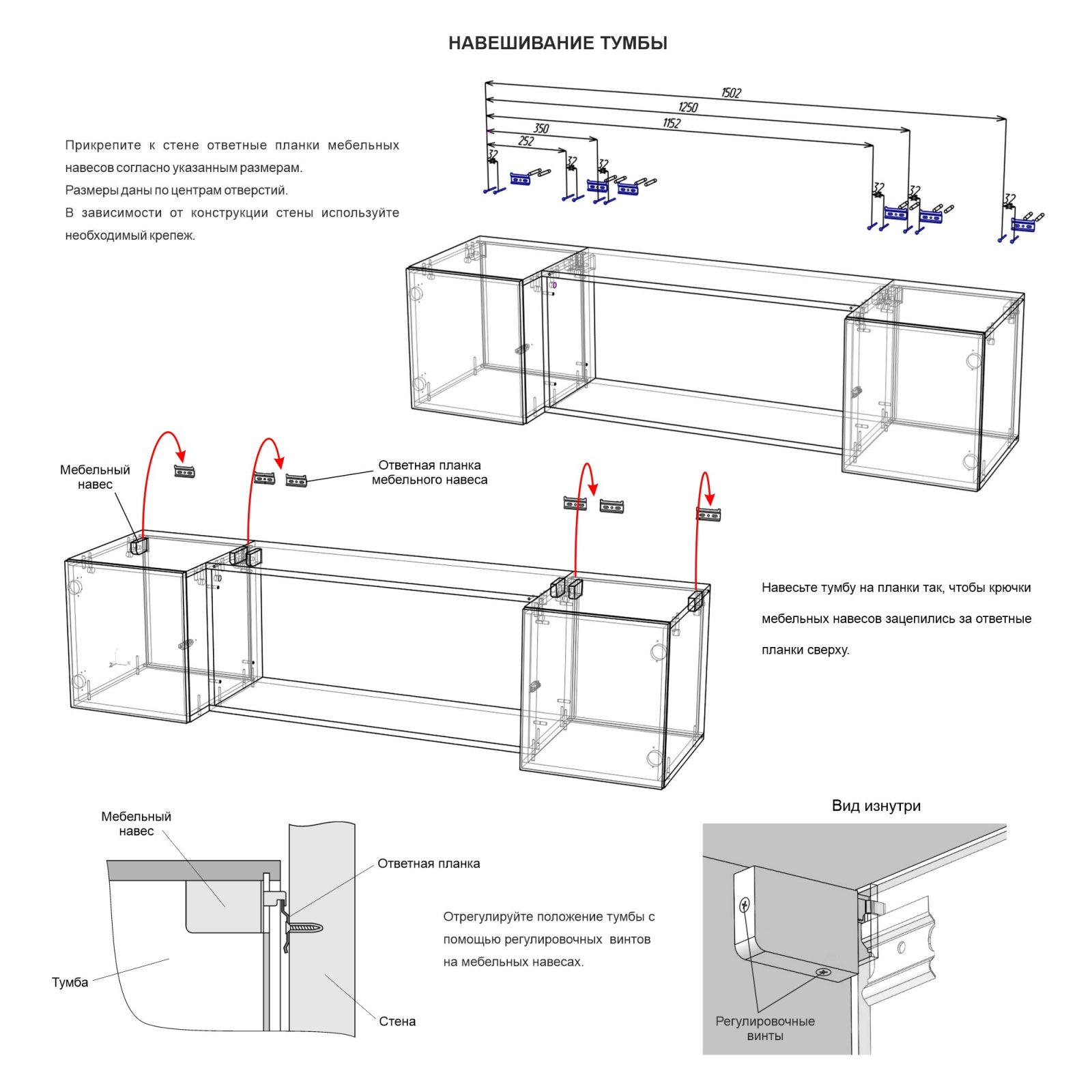 НАВЕШИВАНИЕ ТУМБЫ

Прикрепите к стене ответные планки мебельных навесов согласно указанным размерам.
Размеры даны по центрам отверстий.
В зависимости от конструкции стены используйте необходимый крепеж.

1502
1250
1152
350
252
32
32
32
32
32
32

Мебельный навес

Ответная планка мебельного навеса

Навесьте тумбу на планки так, чтобы крючки мебельных навесов зацепились за ответные планки сверху.

Мебельный навес

Ответная планка

Тумба

Стена

Отрегулируйте положение тумбы с помощью регулировочных винтов на мебельных навесах.

Вид изнутри

Регулировочные винты